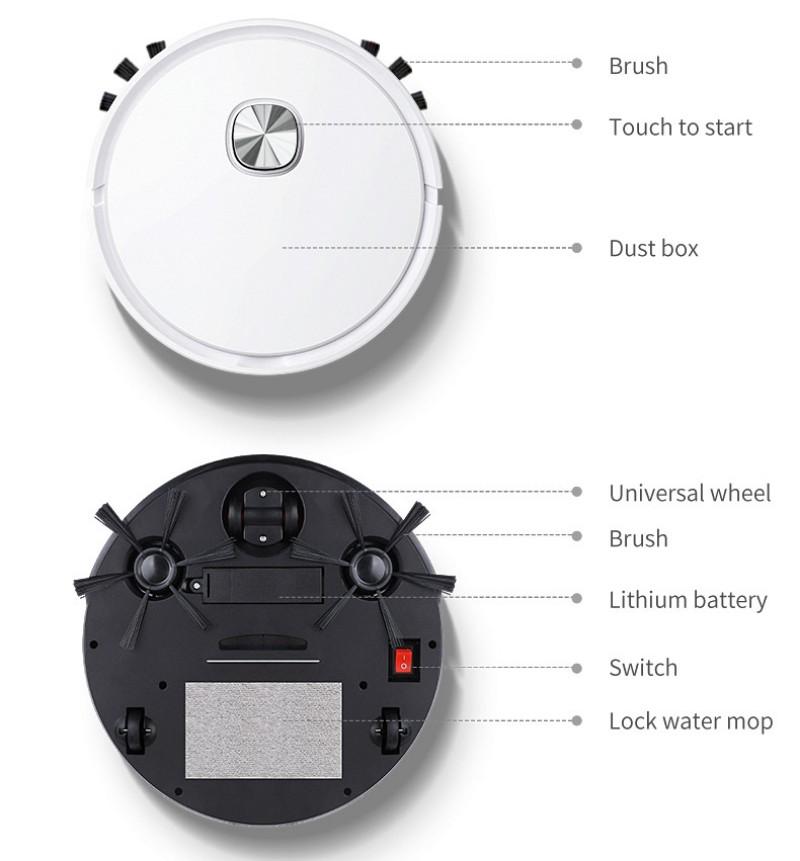 Brush

Touch to start

Dust box

Universal wheel

Brush

Lithium battery

Switch

Lock water mop